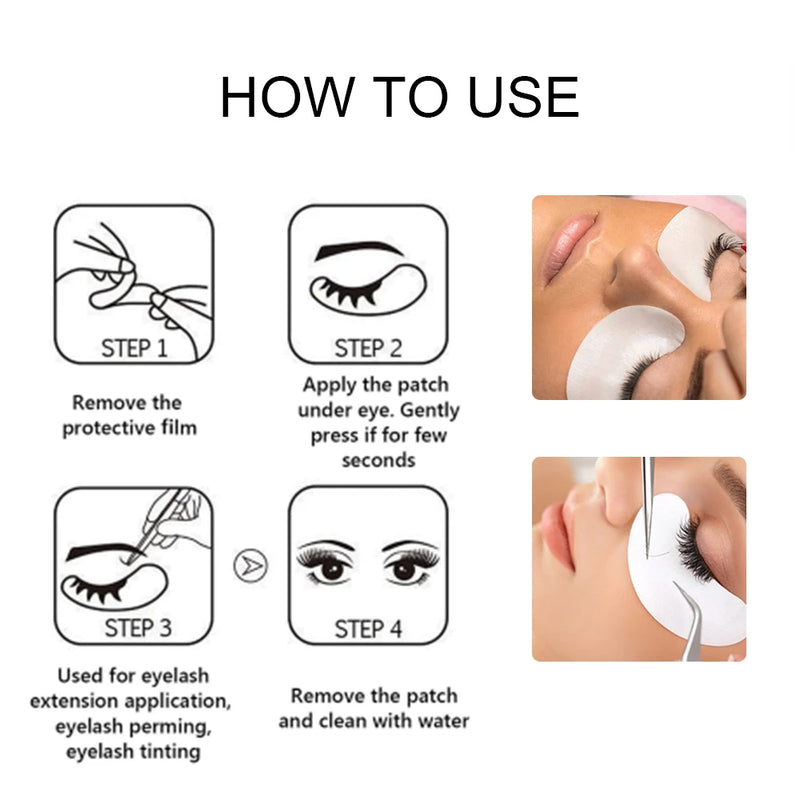 HOW TO USE

STEP 1

Remove the protective film

STEP 2

Apply the patch under eye. Gently press if for few seconds

STEP 3

Used for eyelash extension application, eyelash perming, eyelash tinting

STEP 4

Remove the patch and clean with water